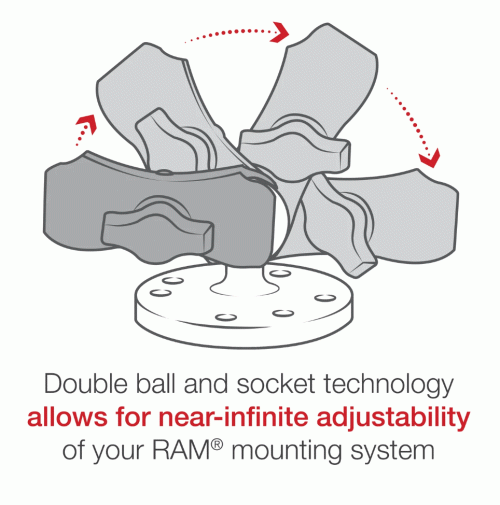 Double ball and socket technology allows for near-infinite adjustability of your RAM® mounting system